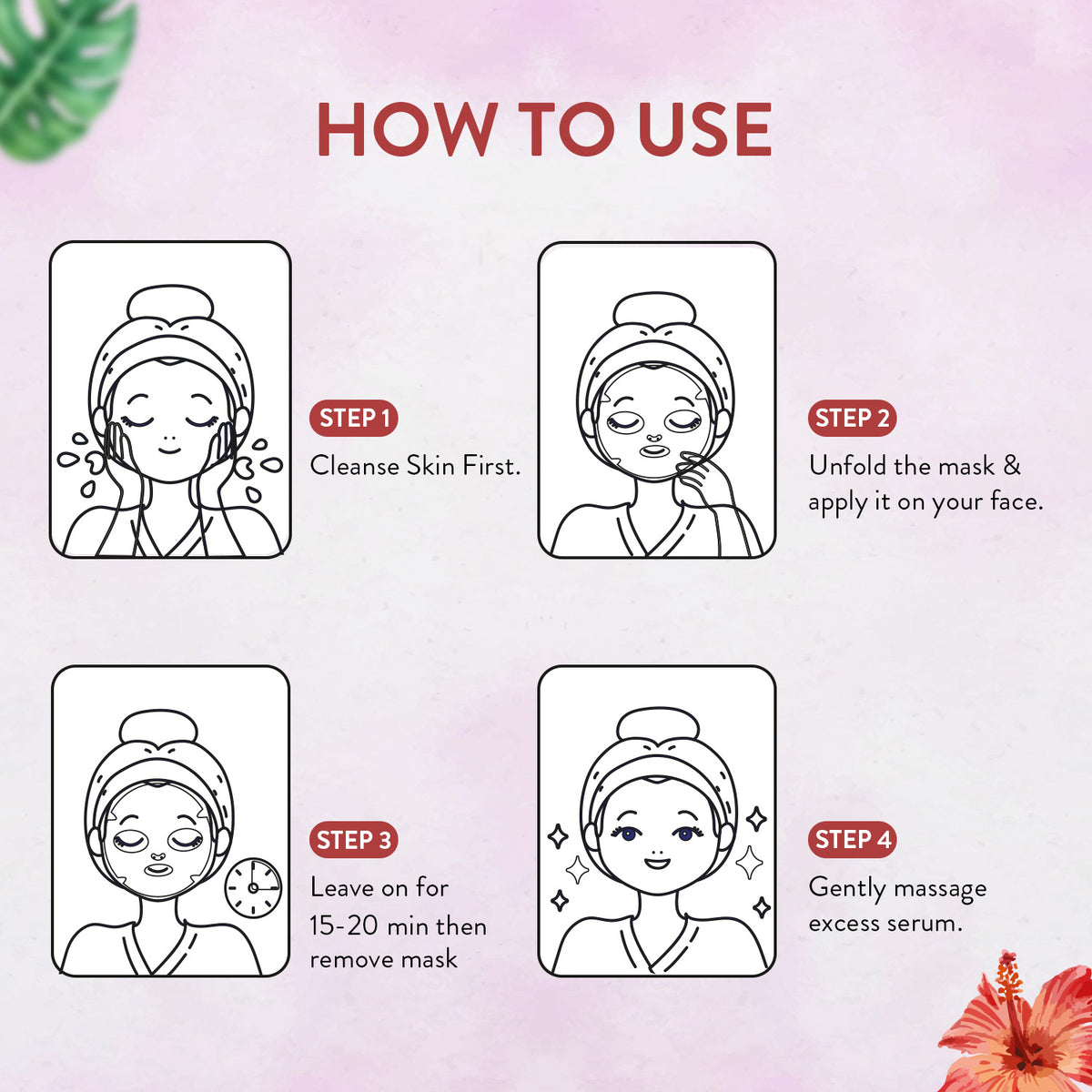 HOW TO USE

STEP 1
Cleanse Skin First.

STEP 2
Unfold the mask & apply it on your face.

STEP 3
Leave on for 15-20 min then remove mask

STEP 4
Gently massage excess serum.